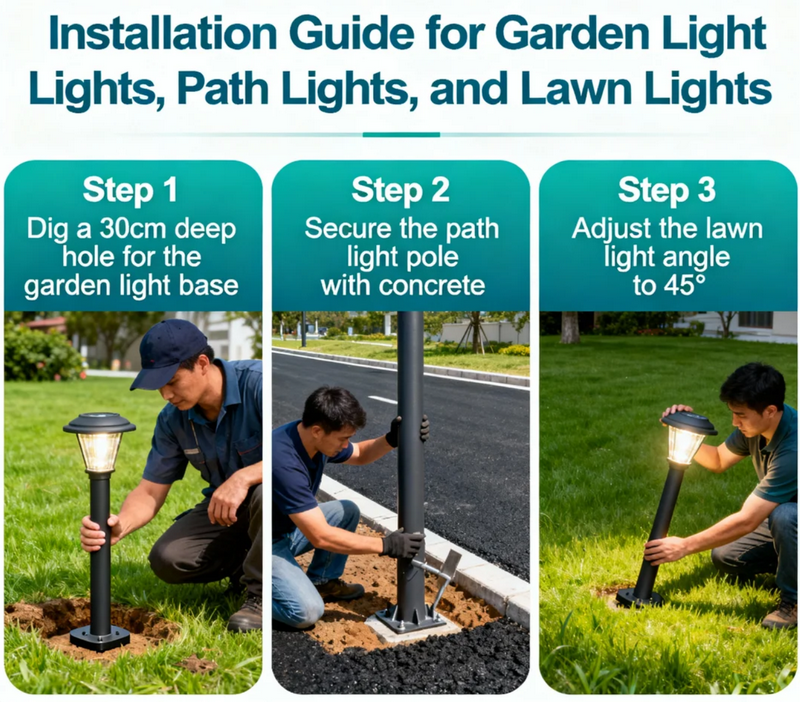 Installation Guide for Garden Light Lights, Path Lights, and Lawn Lights

Step 1
Dig a 30cm deep hole for the garden light base

Step 2
Secure the path light pole with concrete

Step 3
Adjust the lawn light angle to 45°